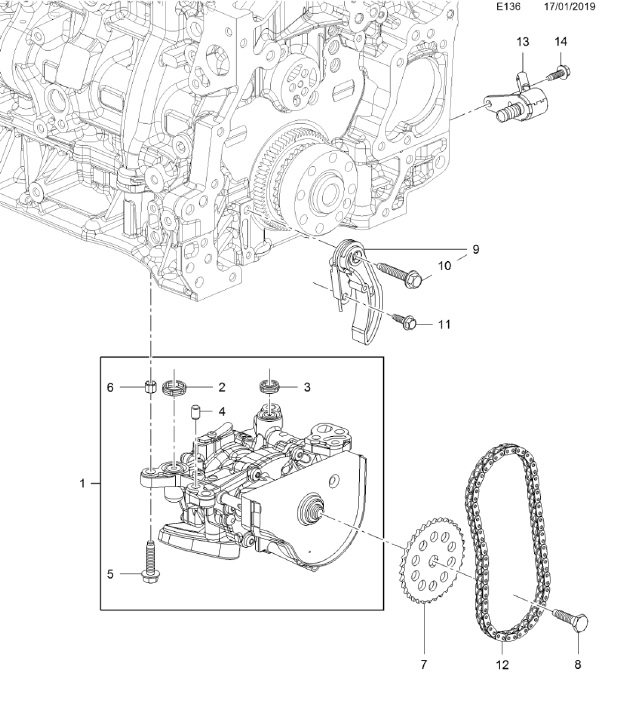 E136 17/01/2019

13
14
9
10
11
6
2
3
4
1
5
7
12
8